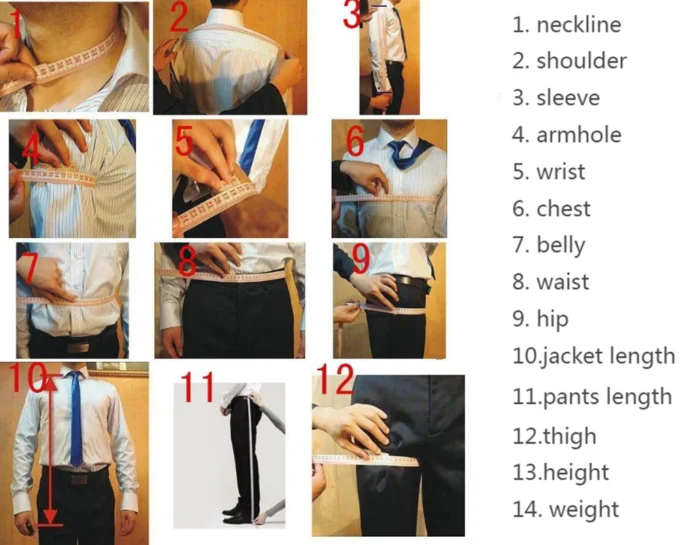 1
2
3
4
5
6
7
8
9
10
11
12

1. neckline
2. shoulder
3. sleeve
4. armhole
5. wrist
6. chest
7. belly
8. waist
9. hip
10.jacket length
11.pants length
12.thigh
13.height
14. weight